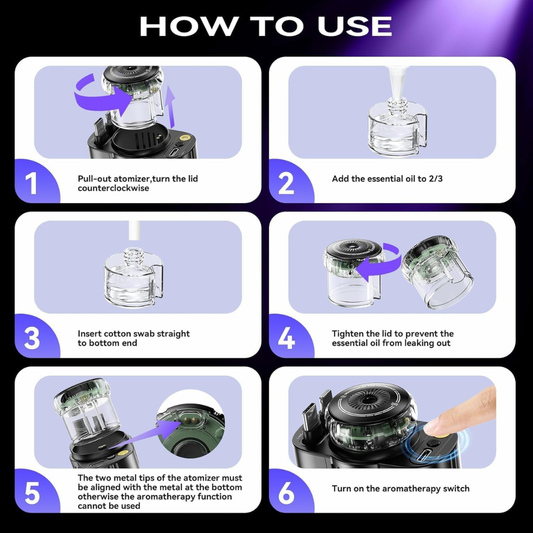 HOW TO USE

1
Pull-out atomizer,turn the lid counterclockwise

2
Add the essential oil to 2/3

3
Insert cotton swab straight to bottom end

4
Tighten the lid to prevent the essential oil from leaking out

5
The two metal tips of the atomizer must be aligned with the metal at the bottom otherwise the aromatherapy function cannot be used

6
Turn on the aromatherapy switch